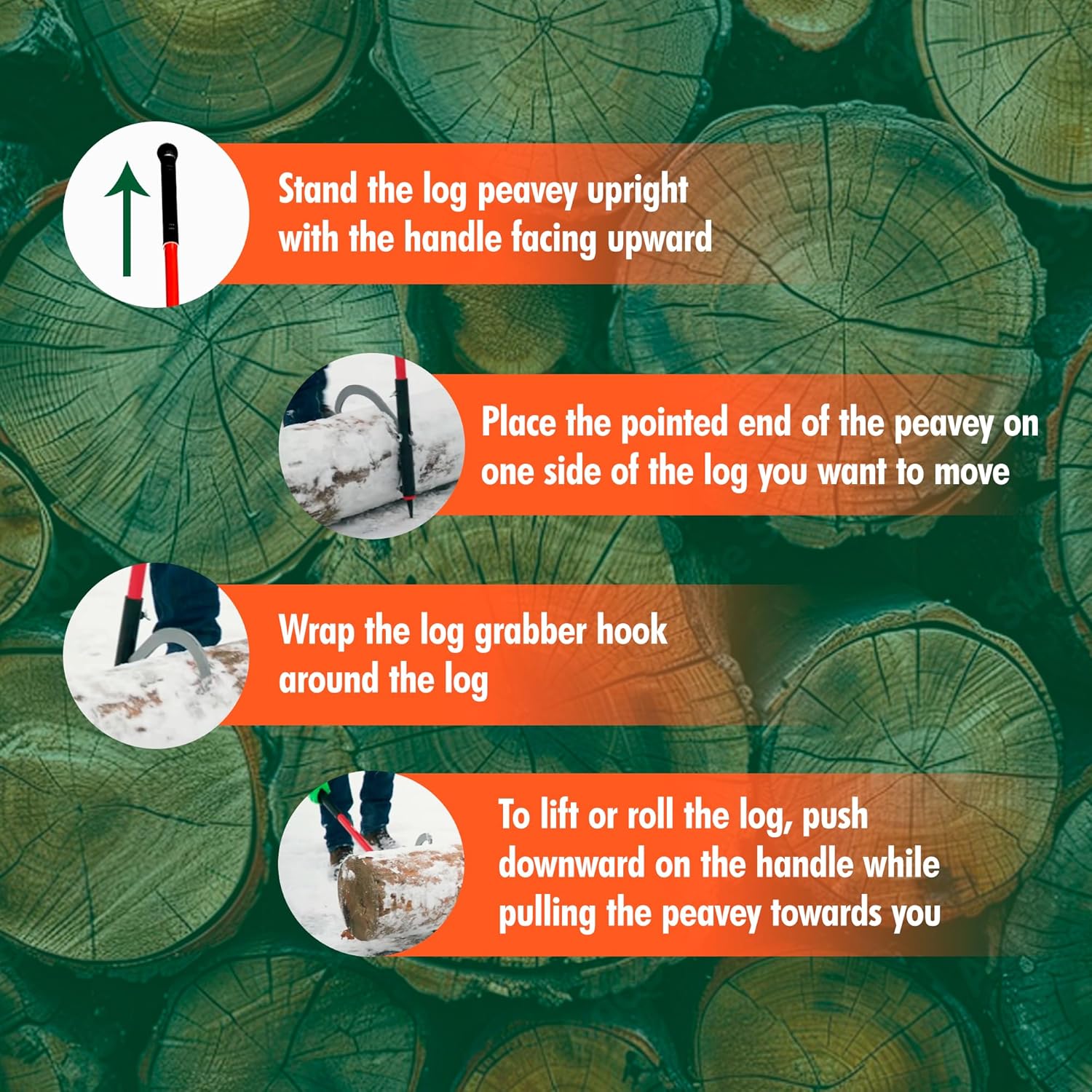 Stand the log peavey upright with the handle facing upward

Place the pointed end of the peavey on one side of the log you want to move

Wrap the log grabber hook around the log

To lift or roll the log, push downward on the handle while pulling the peavey towards you